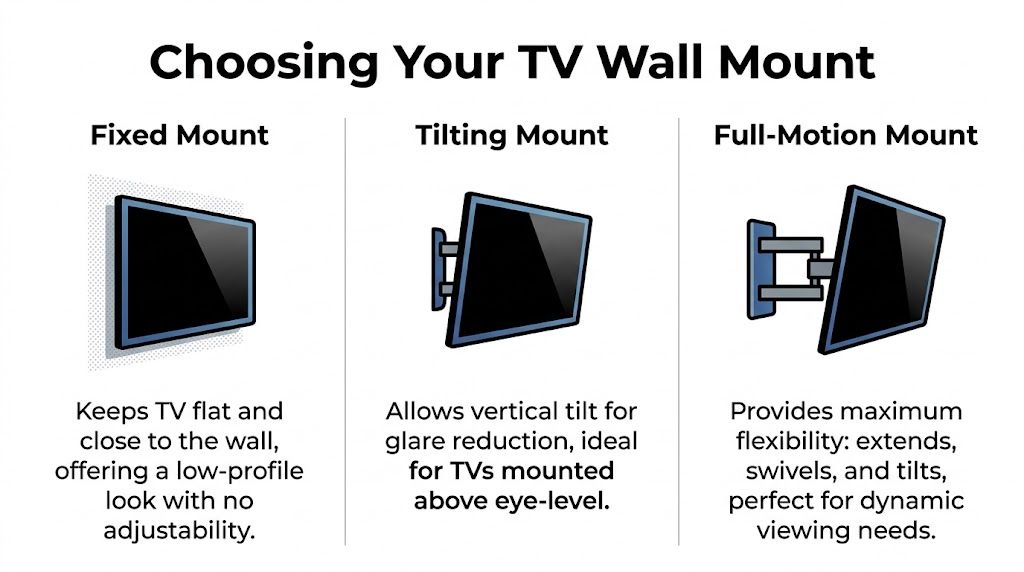 Choosing Your TV Wall Mount

Fixed Mount

Keeps TV flat and close to the wall, offering a low-profile look with no adjustability.

Tilting Mount

Allows vertical tilt for glare reduction, ideal for TVs mounted above eye-level.

Full-Motion Mount

Provides maximum flexibility: extends, swivels, and tilts, perfect for dynamic viewing needs.